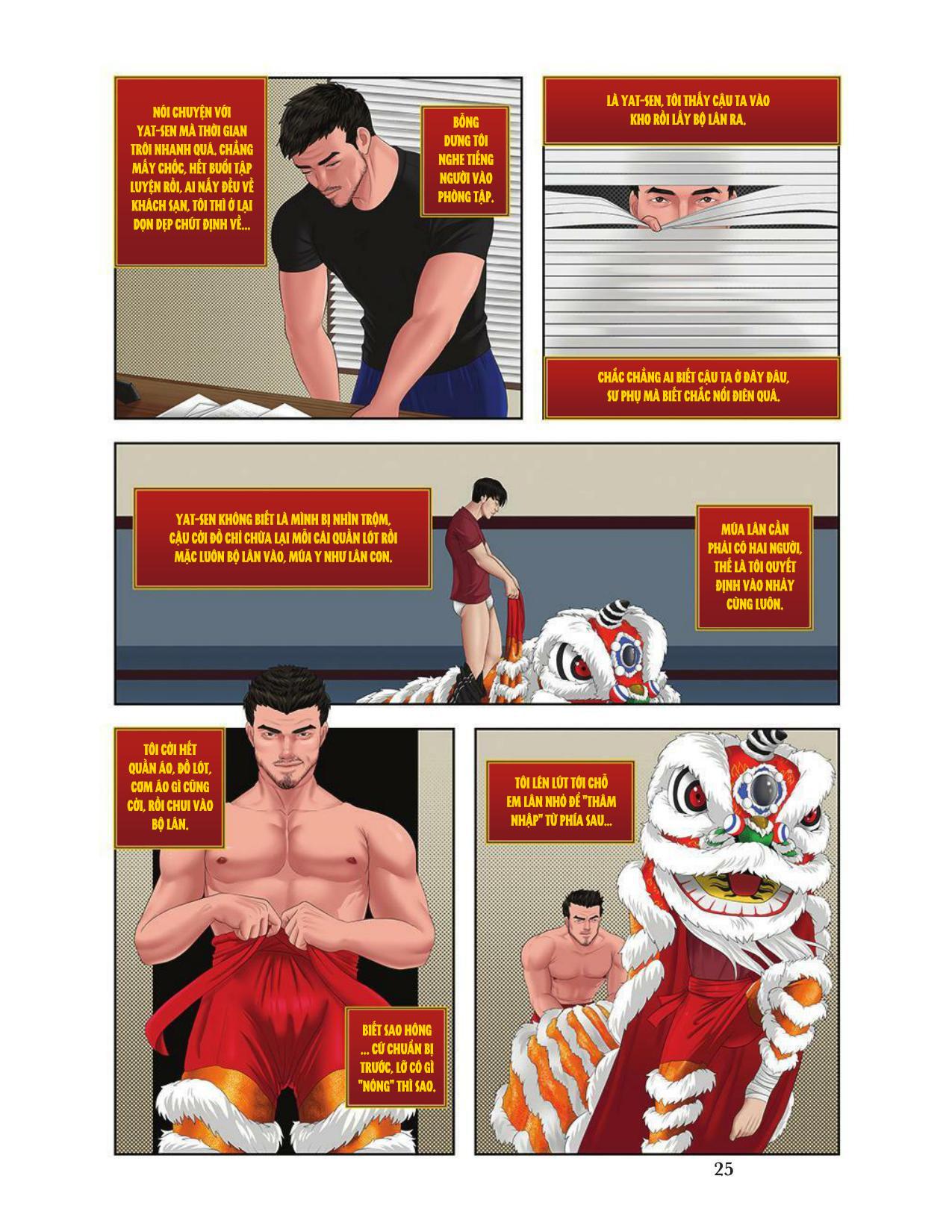 NÓI CHUYỆN VỚI YAT-SEN MÀ THỜI GIAN TRÔI NHANH QUÁ. CHẲNG MẤY CHỐC, HẾT BUỔI TẬP LUYỆN RỒI, AI NẤY ĐỀU VỀ KHÁCH SẠN, TÔI THÌ Ở LẠI DỌN DẸP CHÚT ĐỊNH VỀ...

BỖNG DƯNG TÔI NGHE TIẾNG NGƯỜI VÀO PHÒNG TẬP.

LÀ YAT-SEN, TÔI THẤY CẬU TA VÀO KHO RỒI LẤY BỘ LÂN RA.

CHẮC CHẲNG AI BIẾT CẬU TA Ở ĐÂY ĐÂU, SƯ PHỤ MÀ BIẾT CHẮC NỔI ĐIÊN QUÁ.

YAT-SEN KHÔNG BIẾT LÀ MÌNH BỊ NHÌN TRỘM, CẬU CỞI ĐỒ CHỈ CHỪA LẠI MỖI CÁI QUẦN LÓT RỒI MẶC LUÔN BỘ LÂN VÀO, MÚA Y NHƯ LÂN CON.

MÚA LÂN CẦN PHẢI CÓ HAI NGƯỜI, THẾ LÀ TÔI QUYẾT ĐỊNH VÀO NHẢY CÙNG LUÔN.

TÔI CỞI HẾT QUẦN ÁO, ĐỒ LÓT, CƠM ÁO GÌ CŨNG CỞI, RỒI CHUI VÀO BỘ LÂN.

BIẾT SAO HÔNG ... CỨ CHUẨN BỊ TRƯỚC, LỠ CÓ GÌ "NÓNG" THÌ SAO.

TÔI LÉN LÚT TỚI CHỖ EM LÂN NHỎ ĐỂ "THÂM NHẬP" TỪ PHÍA SAU...

25